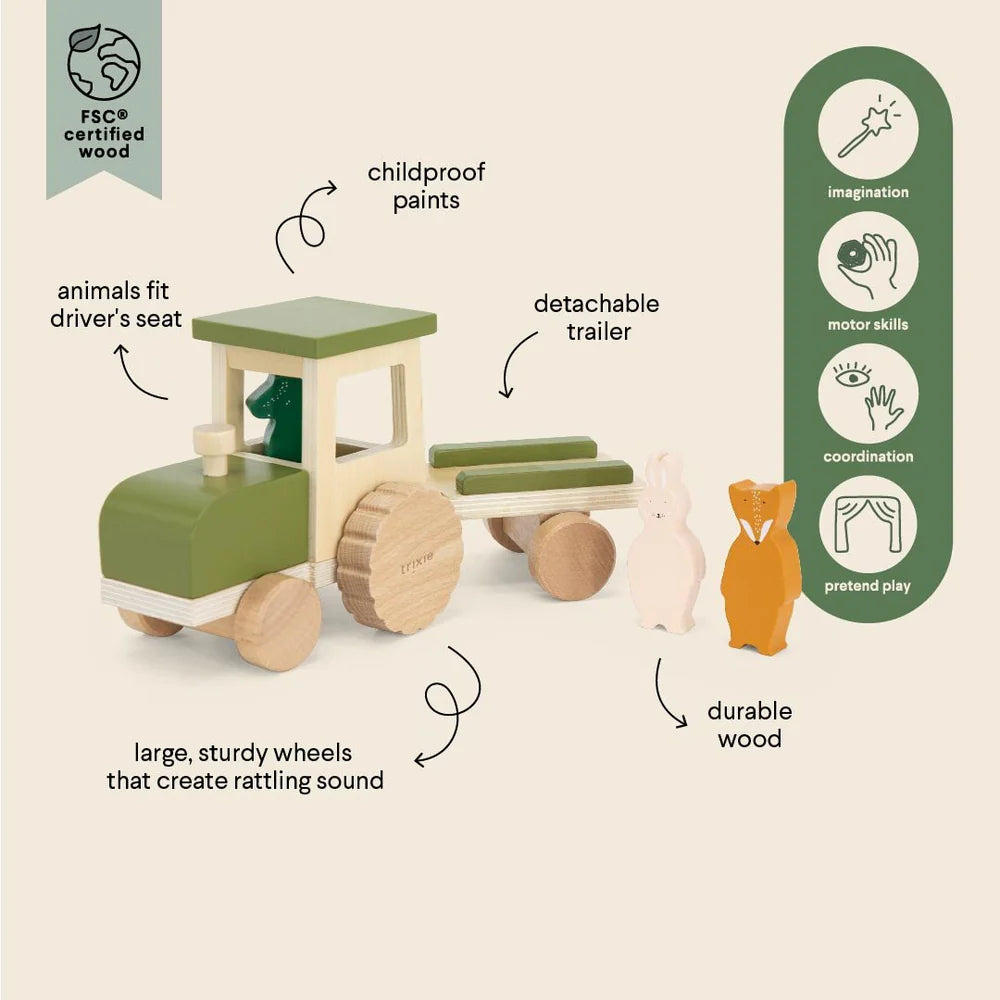 FSC® certified wood

childproof paints

animals fit driver's seat

detachable trailer

trixie

large, sturdy wheels that create rattling sound

durable wood

imagination

motor skills

coordination

pretend play